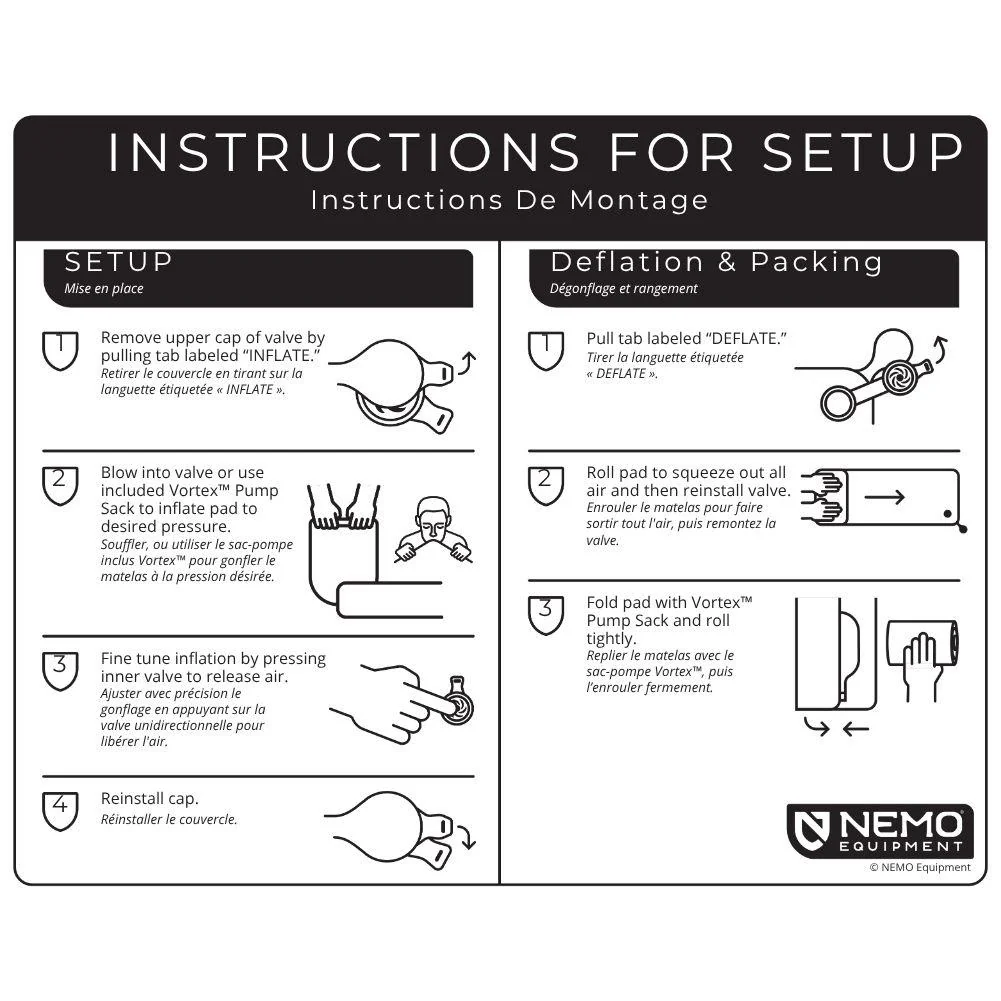 INSTRUCTIONS FOR SETUP
Instructions De Montage

SETUP
Mise en place

1
Remove upper cap of valve by pulling tab labeled “INFLATE.”
Retirer le couvercle en tirant sur la languette étiquetée « INFLATE ».

2
Blow into valve or use included Vortex™ Pump Sack to inflate pad to desired pressure.
Souffler, ou utiliser le sac-pompe inclus Vortex™ pour gonfler le matelas à la pression désirée.

3
Fine tune inflation by pressing inner valve to release air.
Ajuster avec précision le gonflage en appuyant sur la valve unidirectionnelle pour libérer l'air.

4
Reinstall cap.
Réinstaller le couvercle.

Deflation & Packing
Dégonflage et rangement

1
Pull tab labeled “DEFLATE.”
Tirer la languette étiquetée « DEFLATE ».

2
Roll pad to squeeze out all air and then reinstall valve.
Enrouler le matelas pour faire sortir tout l'air, puis remontez la valve.

3
Fold pad with Vortex™ Pump Sack and roll tightly.
Replier le matelas avec le sac-pompe Vortex™, puis l'enrouler fermement.

NEMO EQUIPMENT
© NEMO Equipment